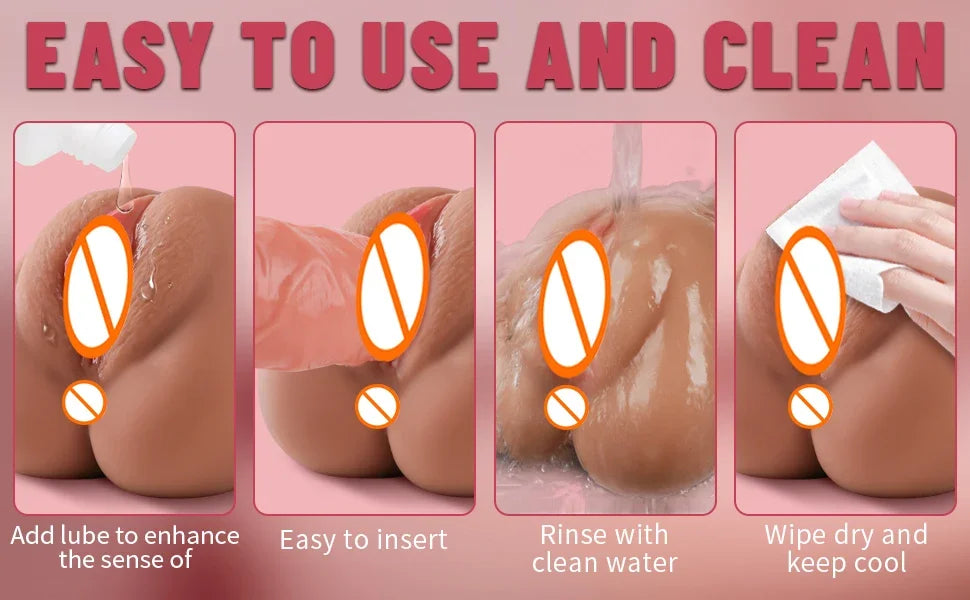 EASY TO USE AND CLEAN

Add lube to enhance the sense of

Easy to insert

Rinse with clean water

Wipe dry and keep cool